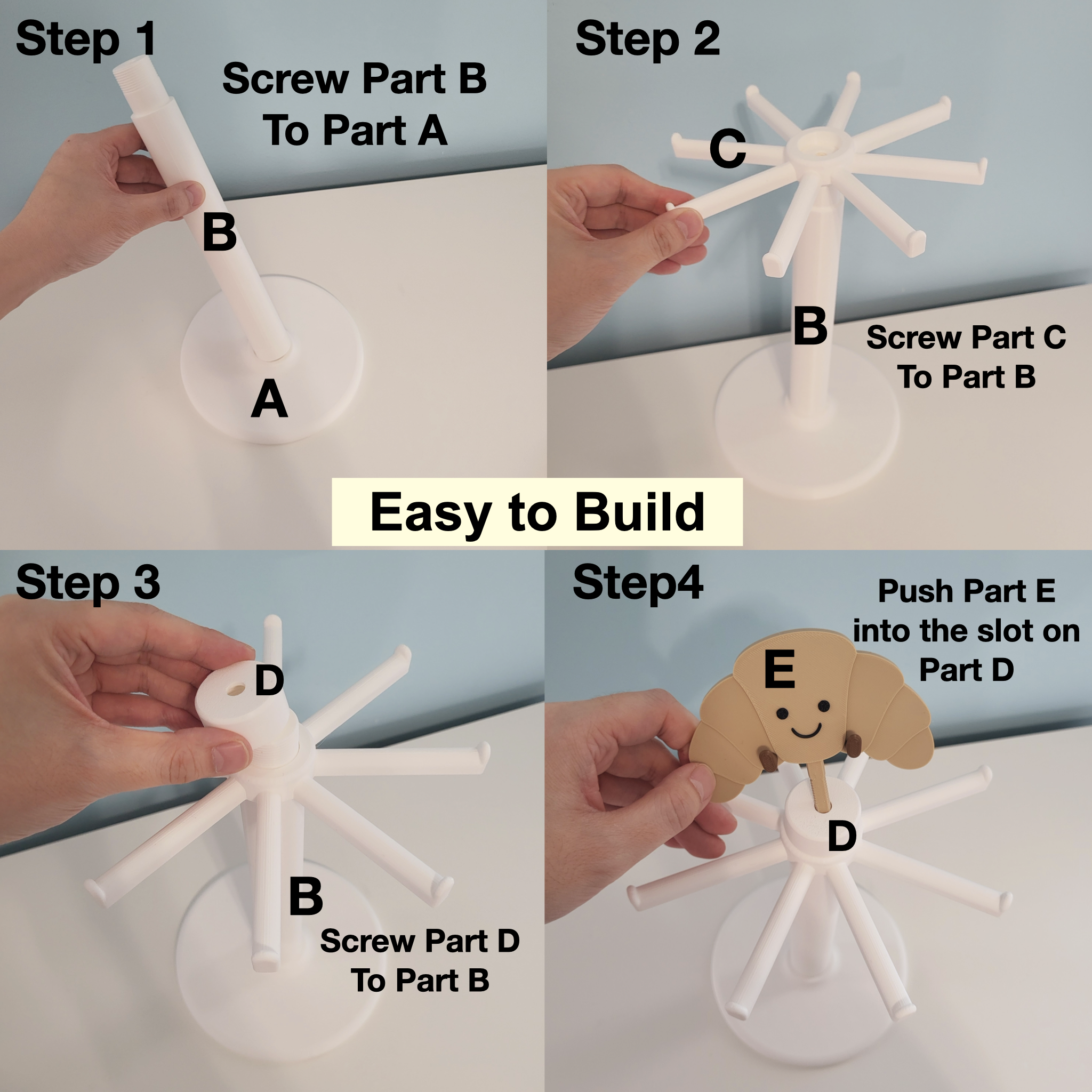 Step 1

Screw Part B
To Part A

B

A

Step 2

C

B

Screw Part C
To Part B

Easy to Build

Step 3

D

B

Screw Part D
To Part B

Step4

Push Part E
into the slot on
Part D

E

D